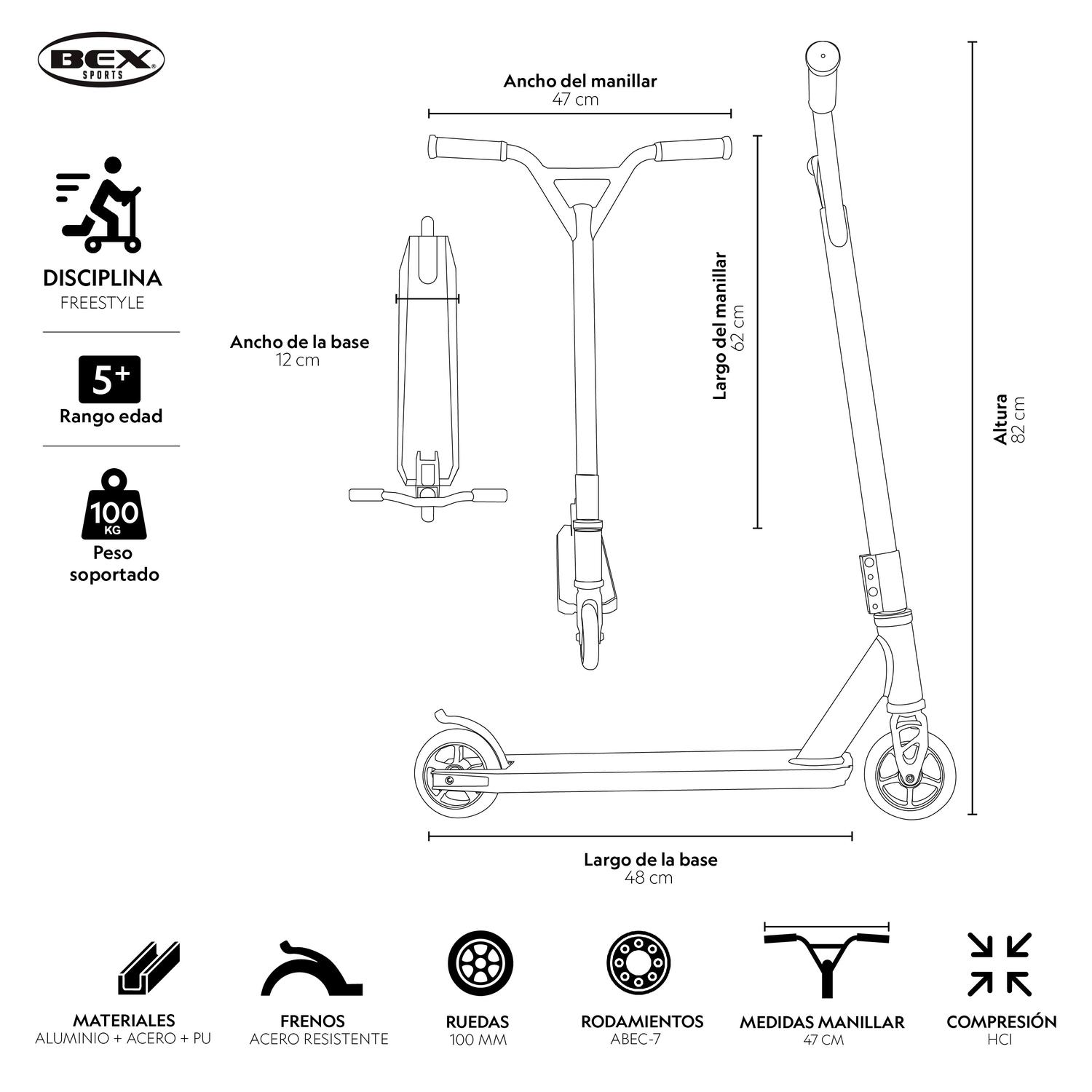 BEX SPORTS

DISCIPLINA
FREESTYLE

5+
Rango edad

100 KG
Peso soportado

Ancho del manillar
47 cm

Ancho de la base
12 cm

Largo del manillar
62 cm

Altura
82 cm

Largo de la base
48 cm

MATERIALES
ALUMINIO + ACERO + PU

FRENOS
ACERO RESISTENTE

RUEDAS
100 MM

RODAMIENTOS
ABEC-7

MEDIDAS MANILLAR
47 CM

COMPRESIÓN
HCI