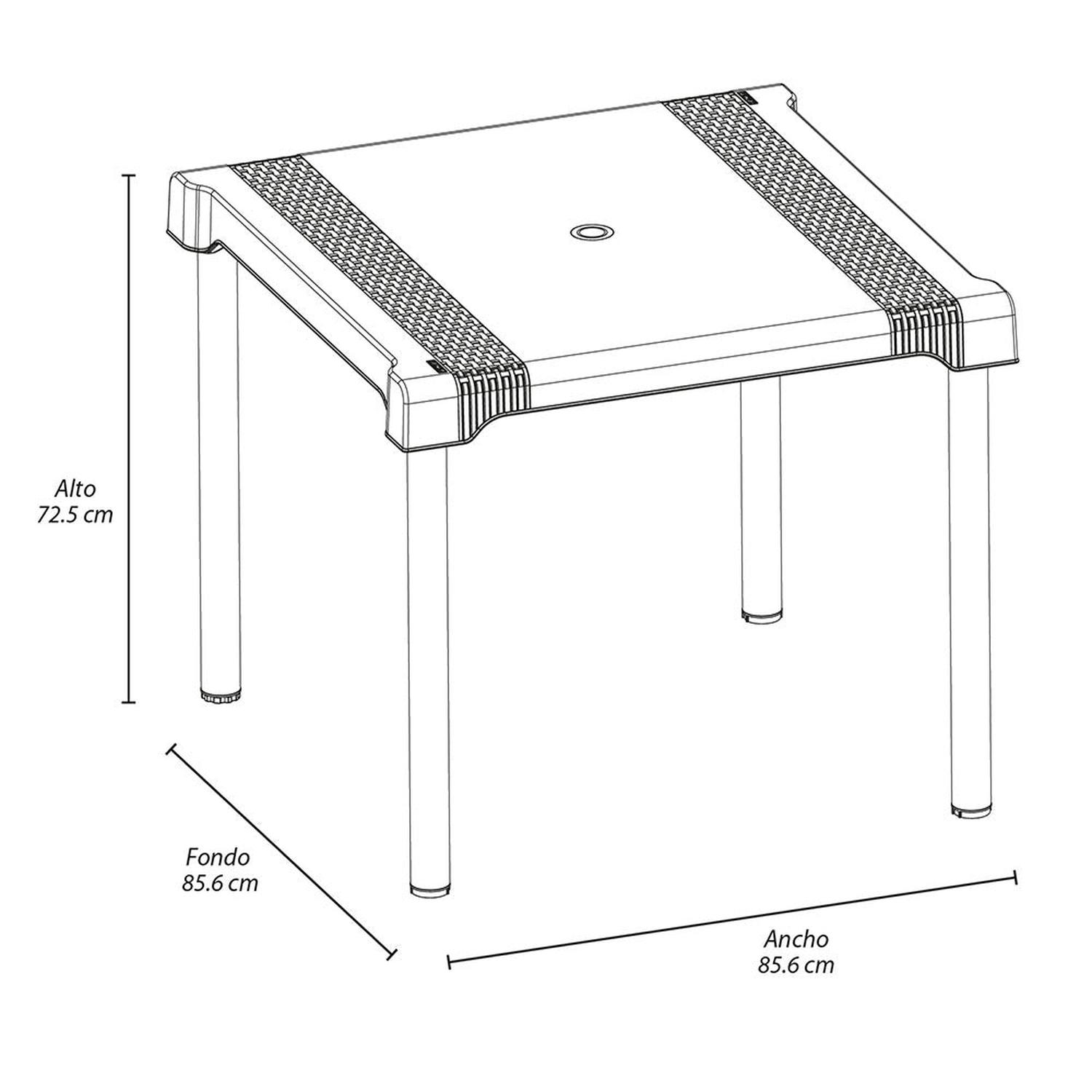 Alto
72.5 cm

Fondo
85.6 cm

Ancho
85.6 cm